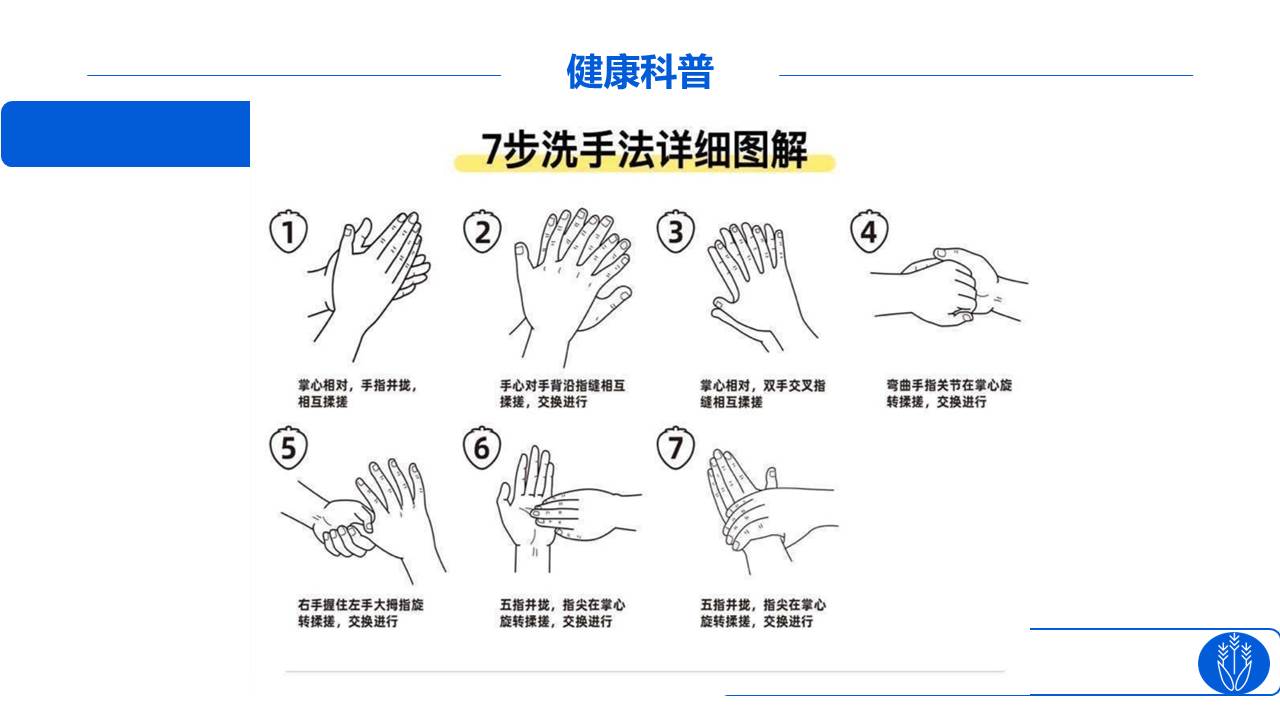 健康科普

7步洗手法详细图解

1
掌心相对，手指并拢，相互揉搓

2
手心对手背沿指缝相互揉搓，交换进行

3
掌心相对，双手交叉指缝相互揉搓

4
弯曲手指关节在掌心旋转揉搓，交换进行

5
右手握住左手大拇指旋转揉搓，交换进行

6
五指并拢，指尖在掌心旋转揉搓，交换进行

7
五指并拢，指尖在掌心旋转揉搓，交换进行